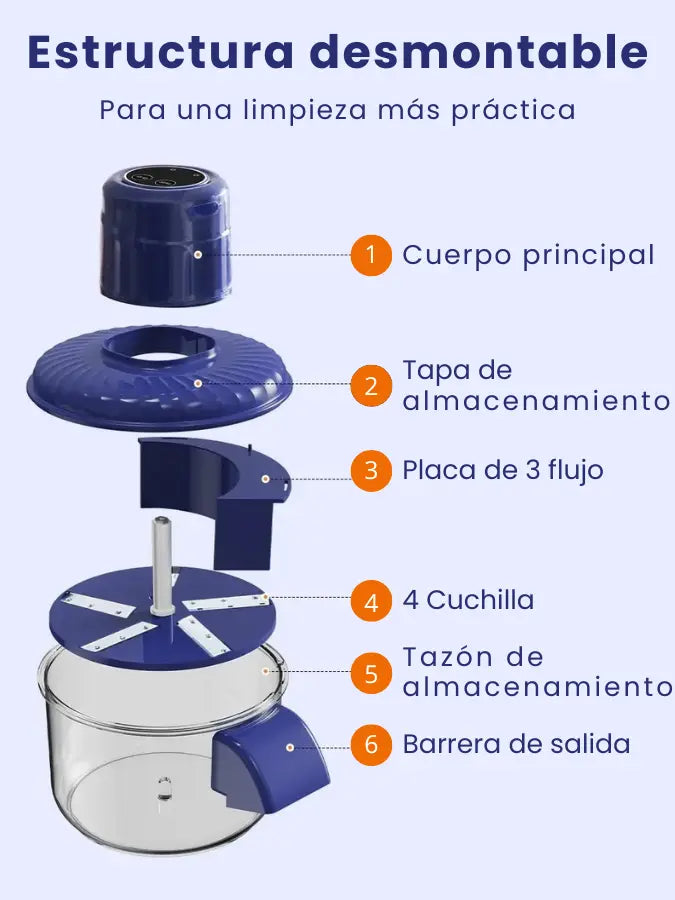 Estructura desmontable

Para una limpieza más práctica

1 Cuerpo principal

2 Tapa de almacenamiento

3 Placa de 3 flujo

4 4 Cuchilla

5 Tazón de almacenamiento

6 Barrera de salida