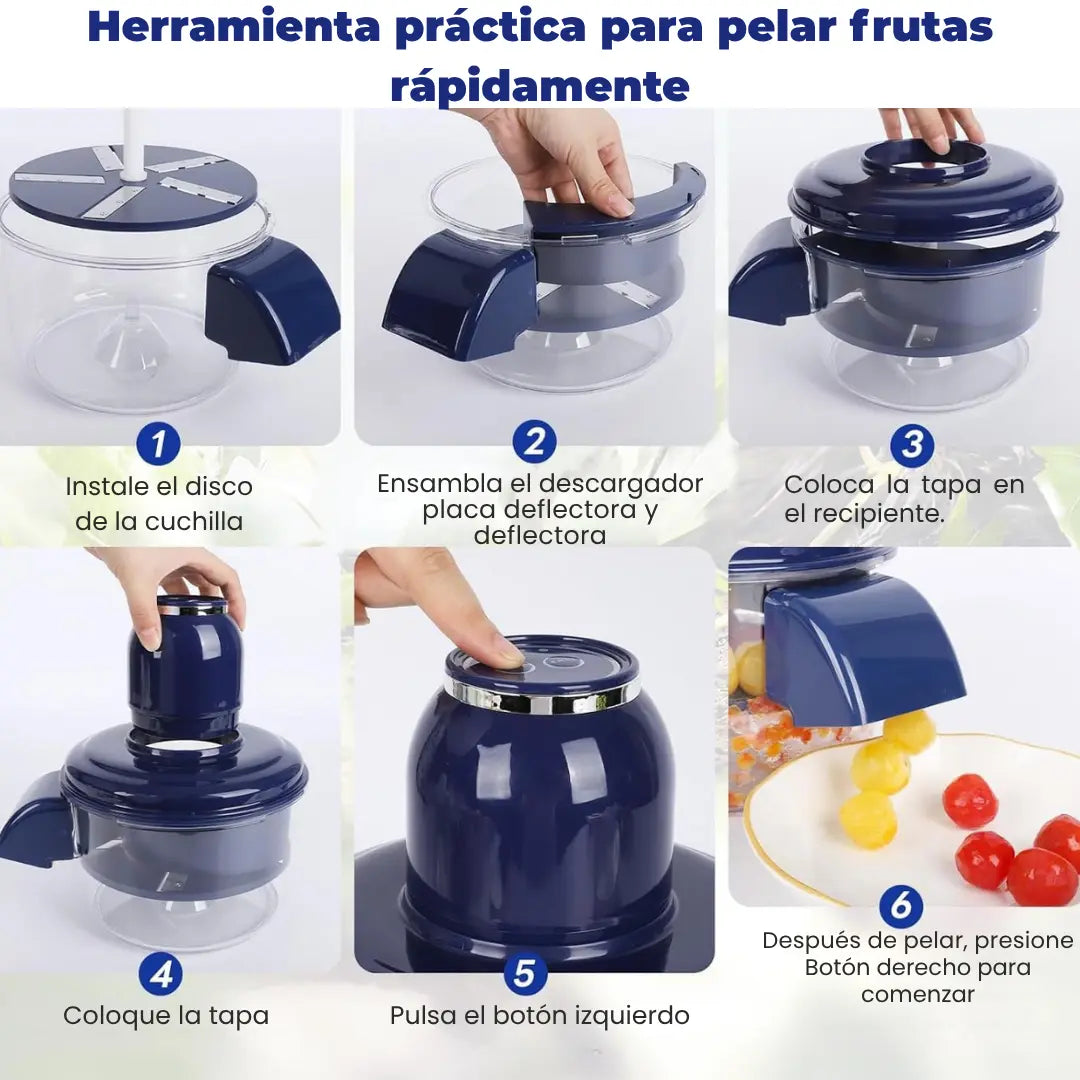 Herramienta práctica para pelar frutas rápidamente

1
Instale el disco de la cuchilla

2
Ensambla el descargador placa deflectora y deflectora

3
Coloca la tapa en el recipiente.

4
Coloque la tapa

5
Pulsa el botón izquierdo

6
Después de pelar, presione Botón derecho para comenzar